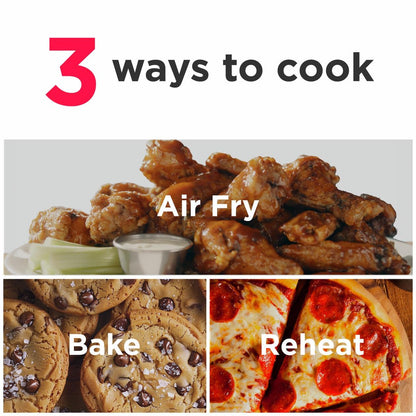 3 ways to cook

Air Fry

Bake

Reheat