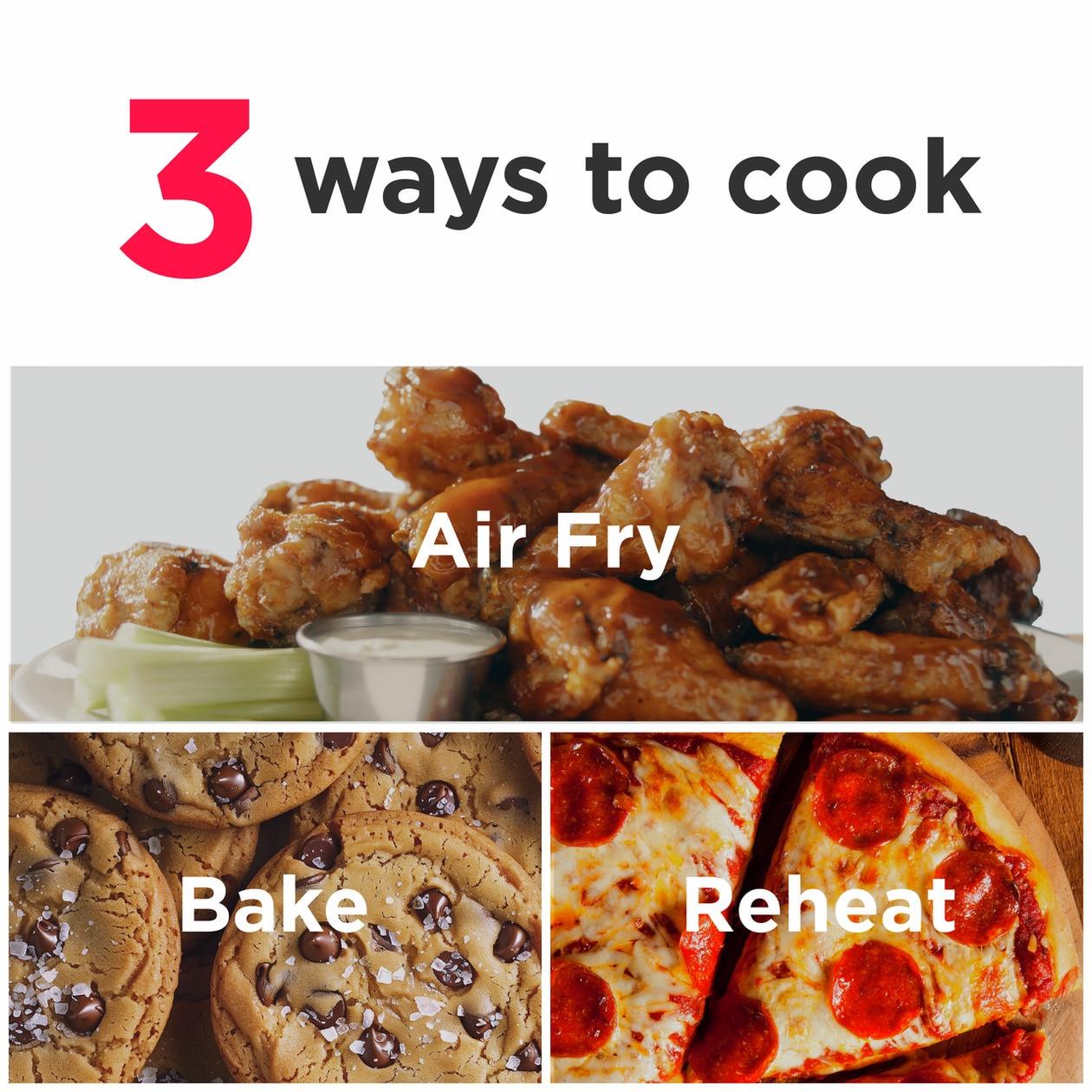 3 ways to cook

Air Fry

Bake

Reheat